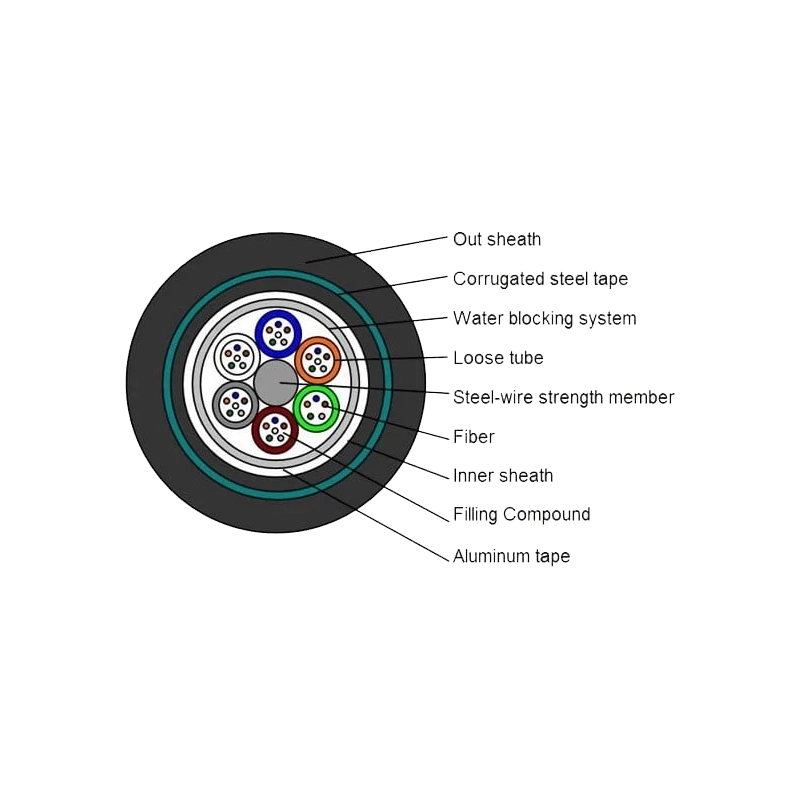 Out sheath
Corrugated steel tape
Water blocking system
Loose tube
Steel-wire strength member
Fiber
Inner sheath
Filling Compound
Aluminum tape